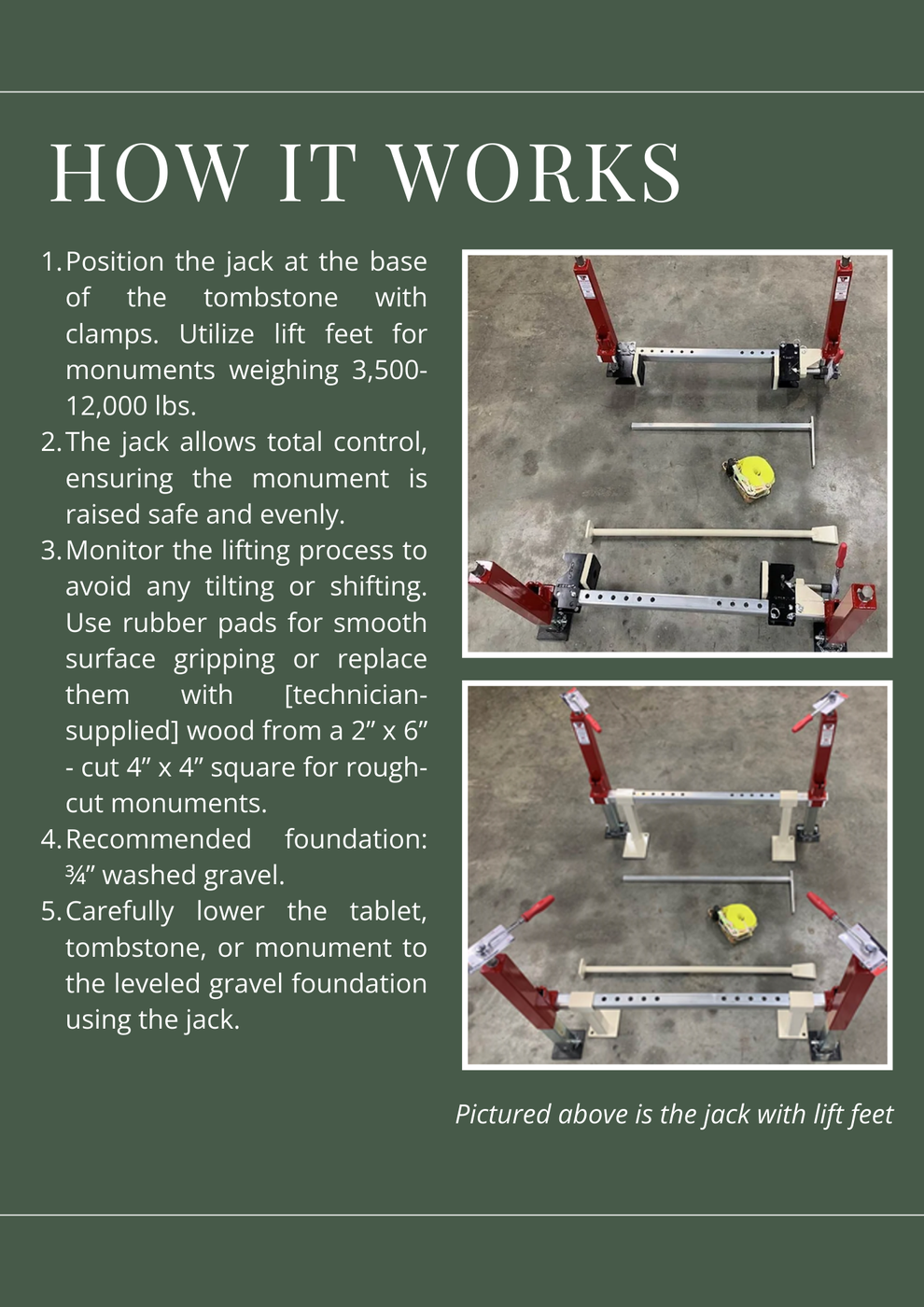 HOW IT WORKS

1. Position the jack at the base of the tombstone with clamps. Utilize lift feet for monuments weighing 3,500-12,000 lbs.
2. The jack allows total control, ensuring the monument is raised safe and evenly.
3. Monitor the lifting process to avoid any tilting or shifting. Use rubber pads for smooth surface gripping or replace them with [technician-supplied] wood from a 2” x 6” - cut 4” x 4” square for rough-cut monuments.
4. Recommended foundation: ¾” washed gravel.
5. Carefully lower the tablet, tombstone, or monument to the leveled gravel foundation using the jack.

Pictured above is the jack with lift feet